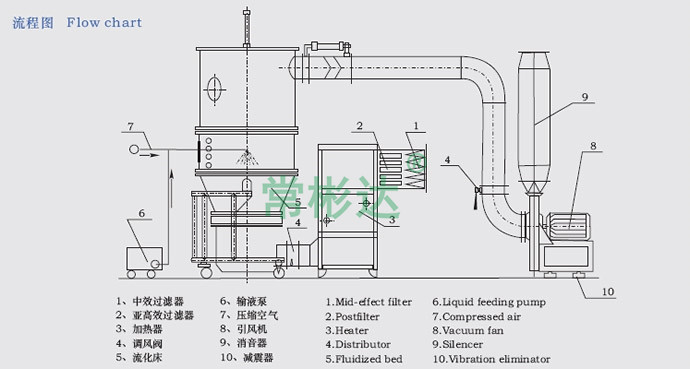 流程图 Flow chart

7

2

1

9

8

4

5

3

6

4

10

常彬达

1、中效过滤器
2、亚高效过滤器
3、加热器
4、调风阀
5、流化床

6、输液泵
7、压缩空气
8、引风机
9、消音器
10、减震器

1.Mid-effect filter
2.Postfilter
3.Heater
4.Distributor
5.Fluidized bed

6.Liquid feeding pump
7.Compressed air
8.Vacuum fan
9.Silencer
10.Vibration eliminator